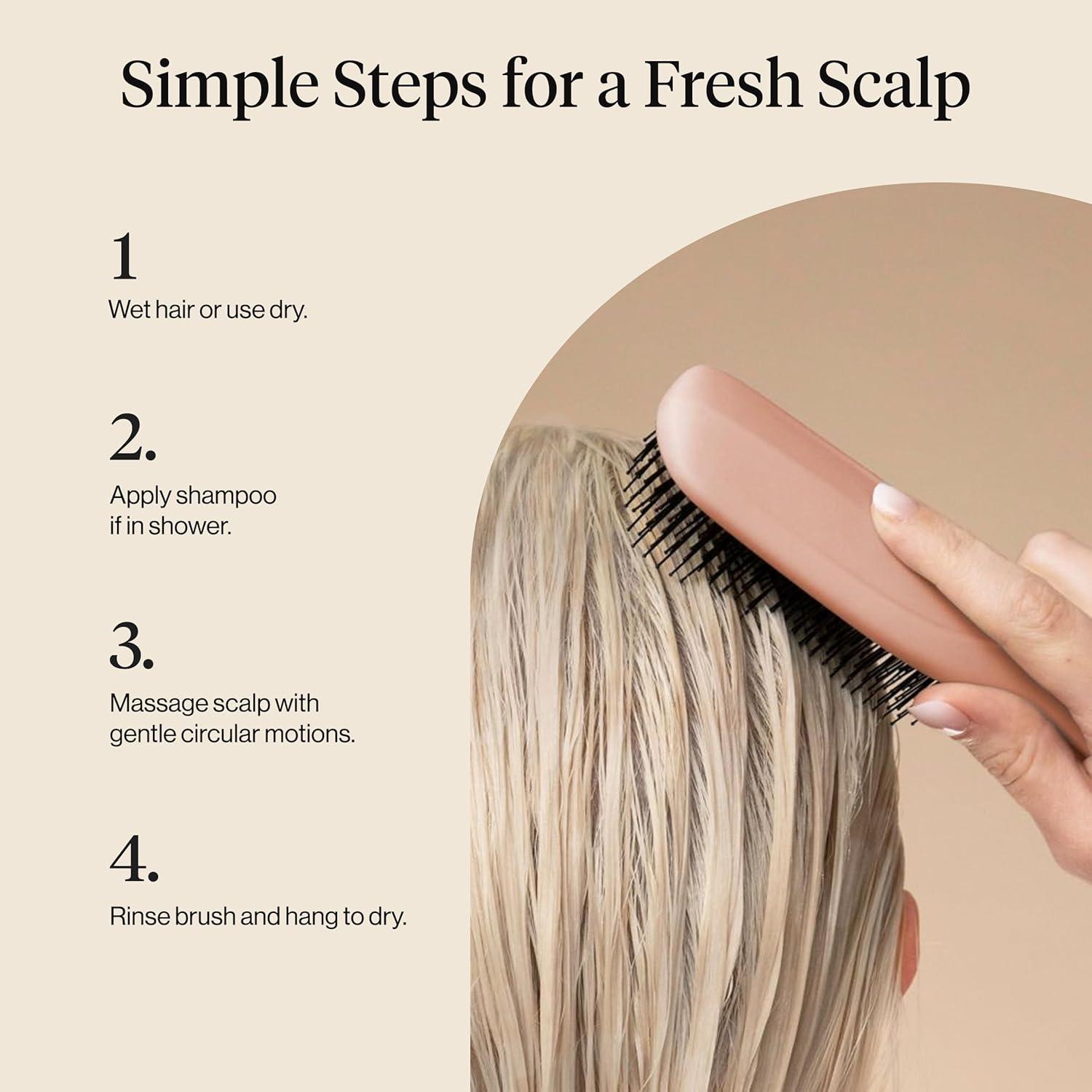 Simple Steps for a Fresh Scalp

1

Wet hair or use dry.

2.

Apply shampoo if in shower.

3.

Massage scalp with gentle circular motions.

4.

Rinse brush and hang to dry.