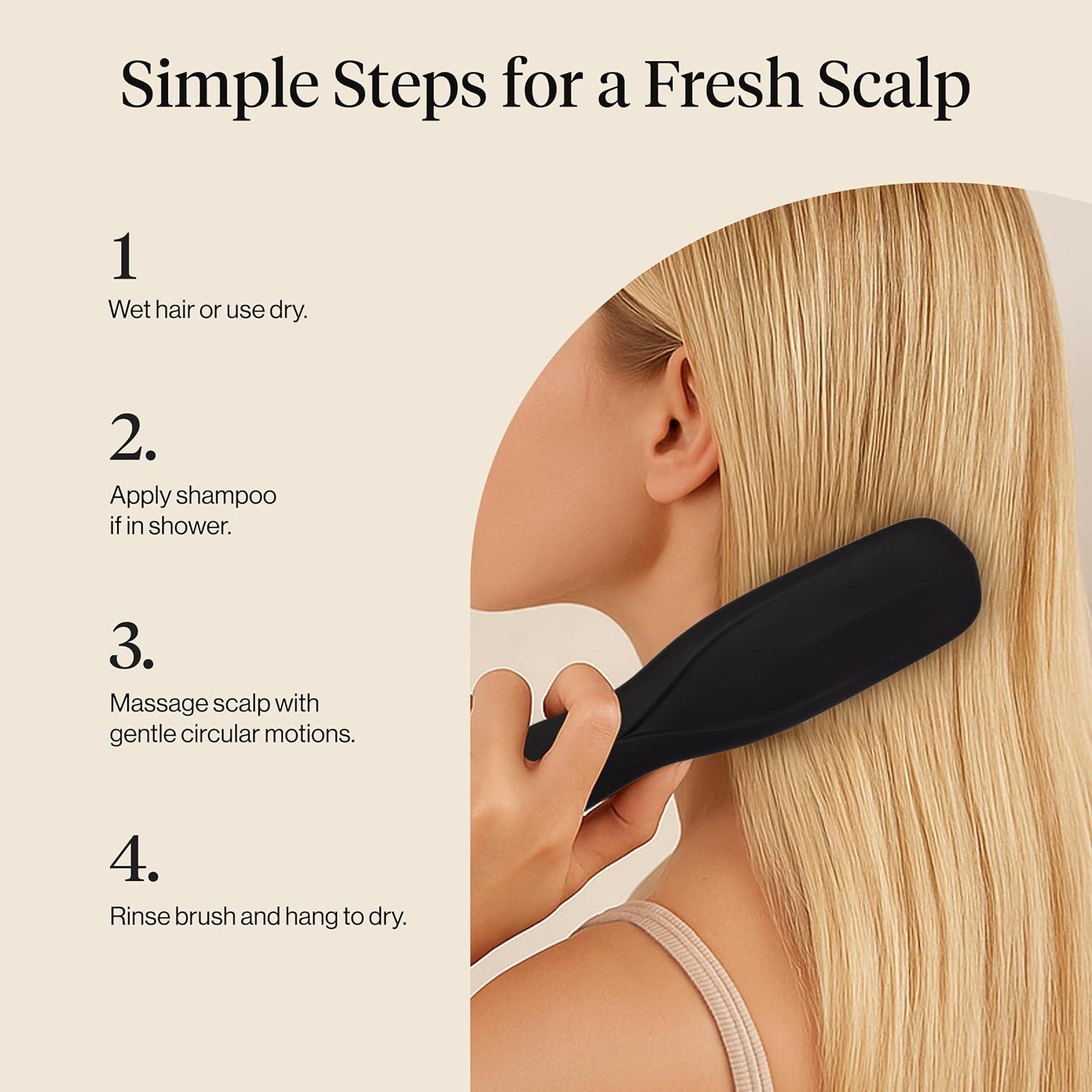 Simple Steps for a Fresh Scalp

1
Wet hair or use dry.

2.
Apply shampoo if in shower.

3.
Massage scalp with gentle circular motions.

4.
Rinse brush and hang to dry.