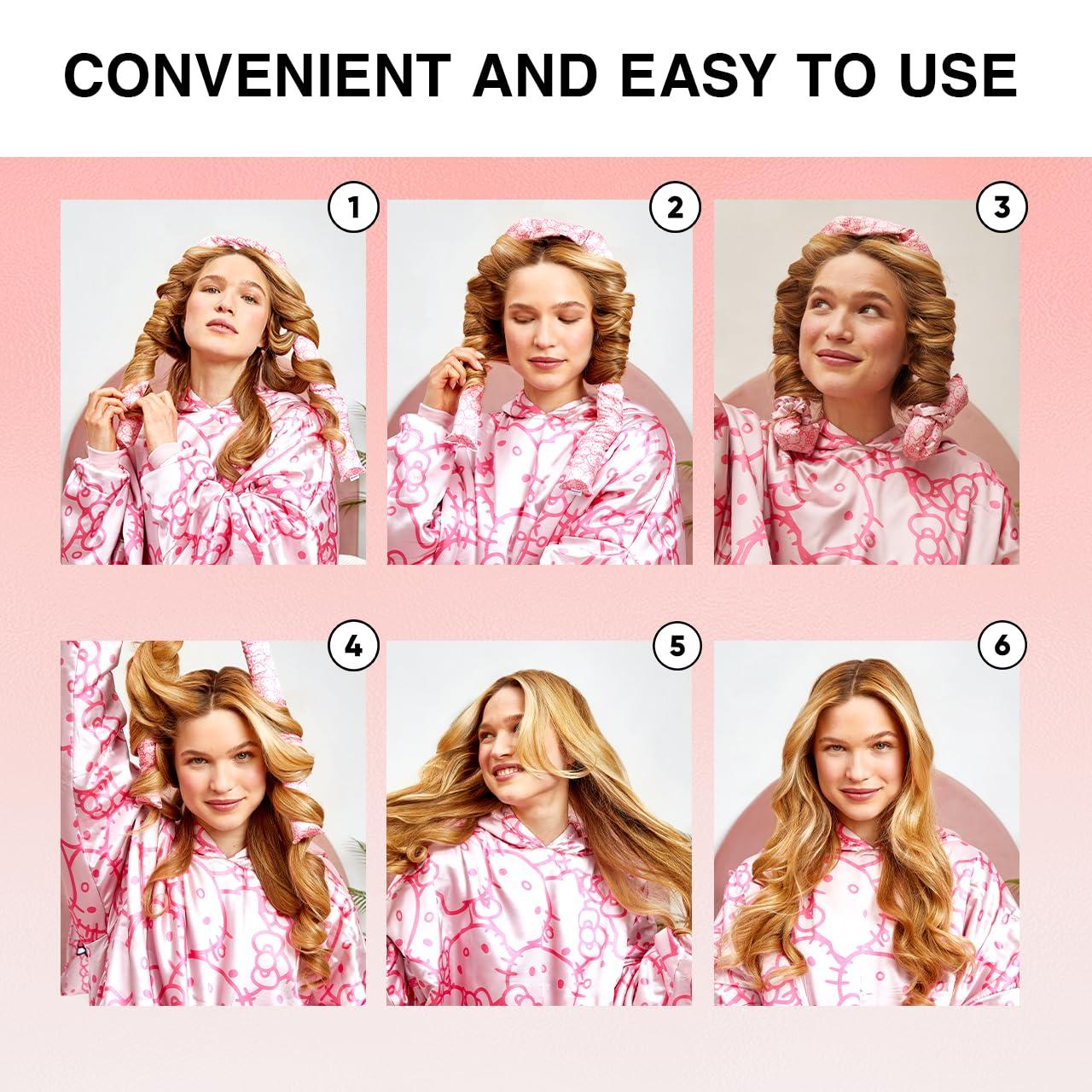 CONVENIENT AND EASY TO USE

1

2

3

4

5

6