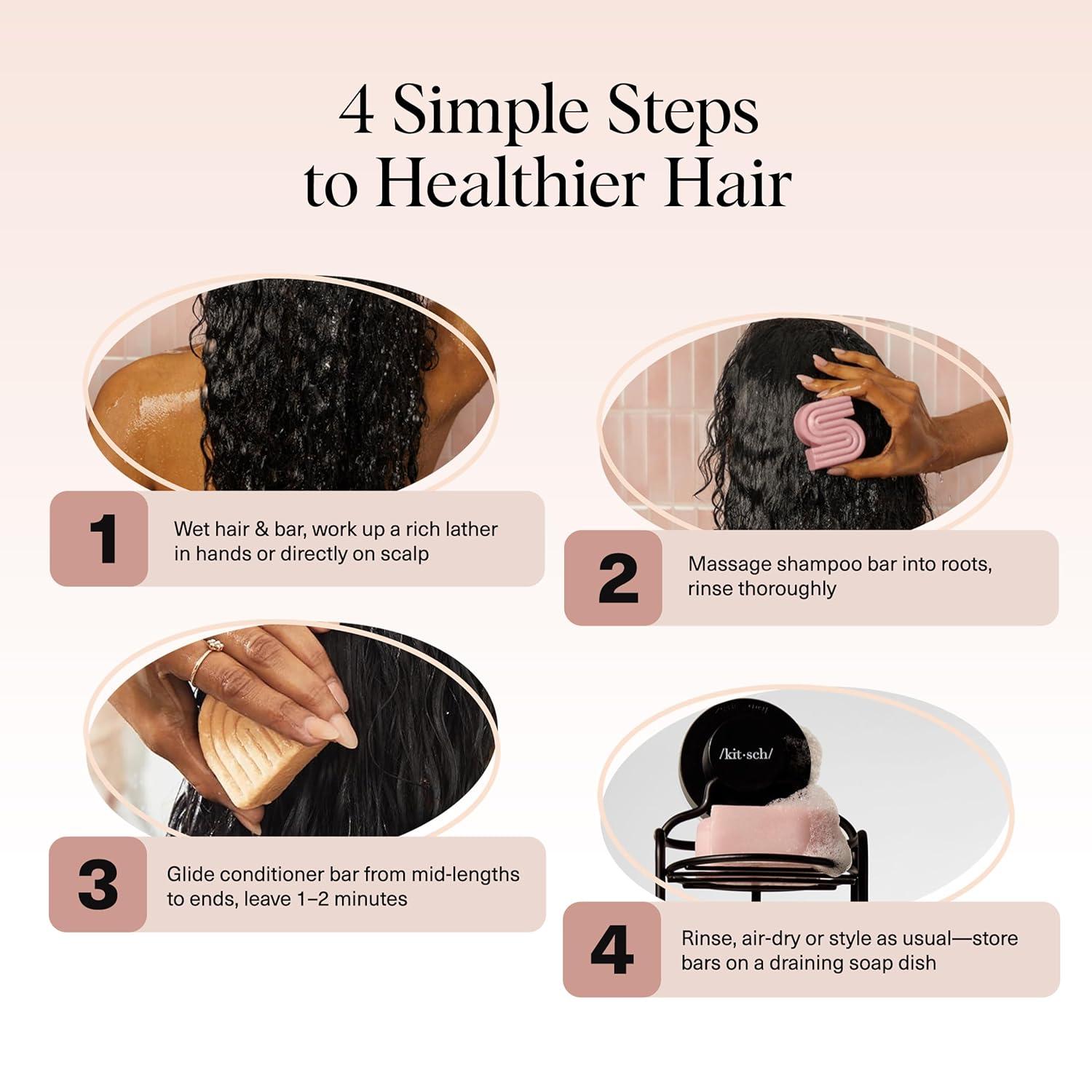 4 Simple Steps to Healthier Hair

1
Wet hair & bar, work up a rich lather in hands or directly on scalp

2
Massage shampoo bar into roots, rinse thoroughly

3
Glide conditioner bar from mid-lengths to ends, leave 1–2 minutes

/kit·sch/

4
Rinse, air-dry or style as usual—store bars on a draining soap dish