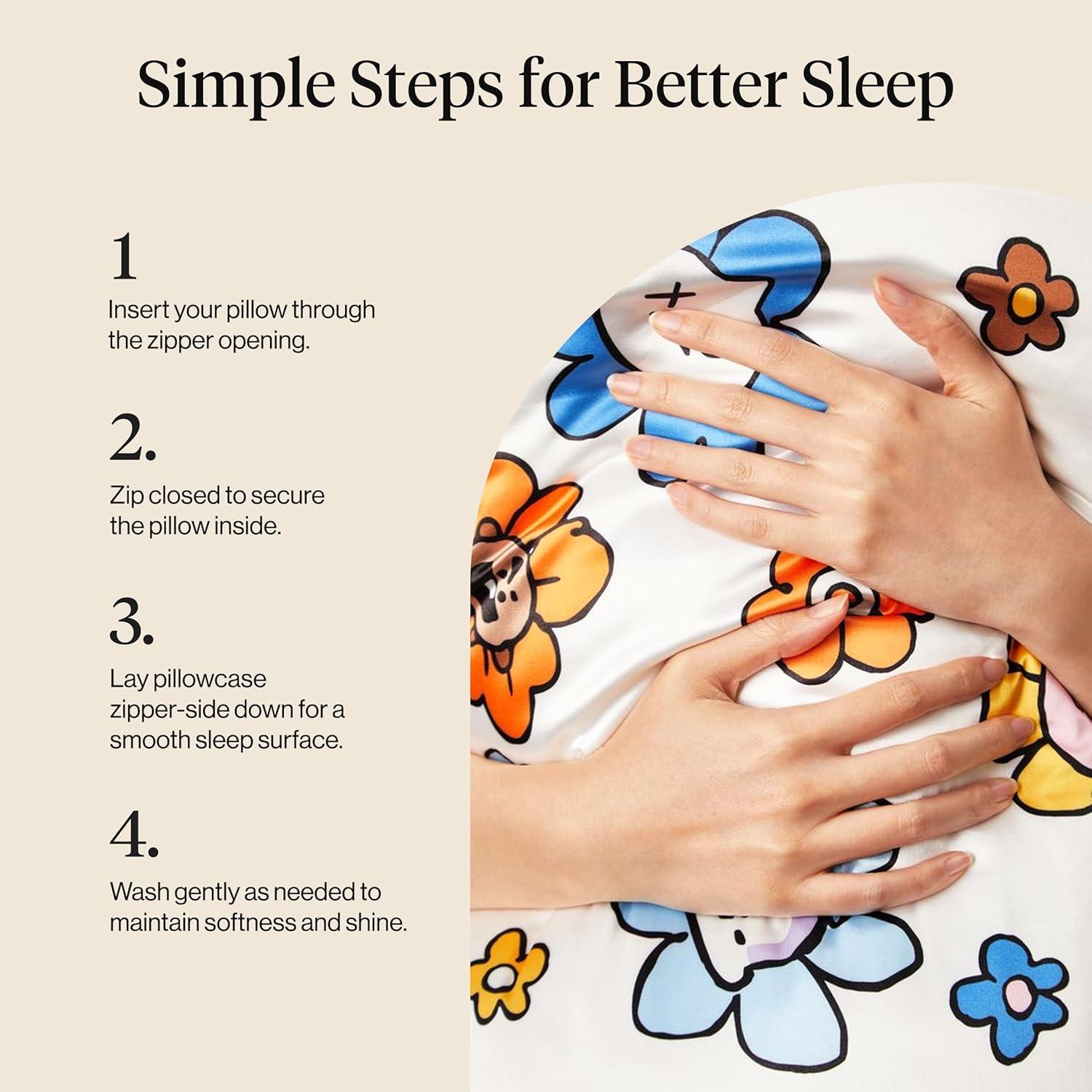 Simple Steps for Better Sleep

1

Insert your pillow through the zipper opening.

2.

Zip closed to secure the pillow inside.

3.

Lay pillowcase zipper-side down for a smooth sleep surface.

4.

Wash gently as needed to maintain softness and shine.