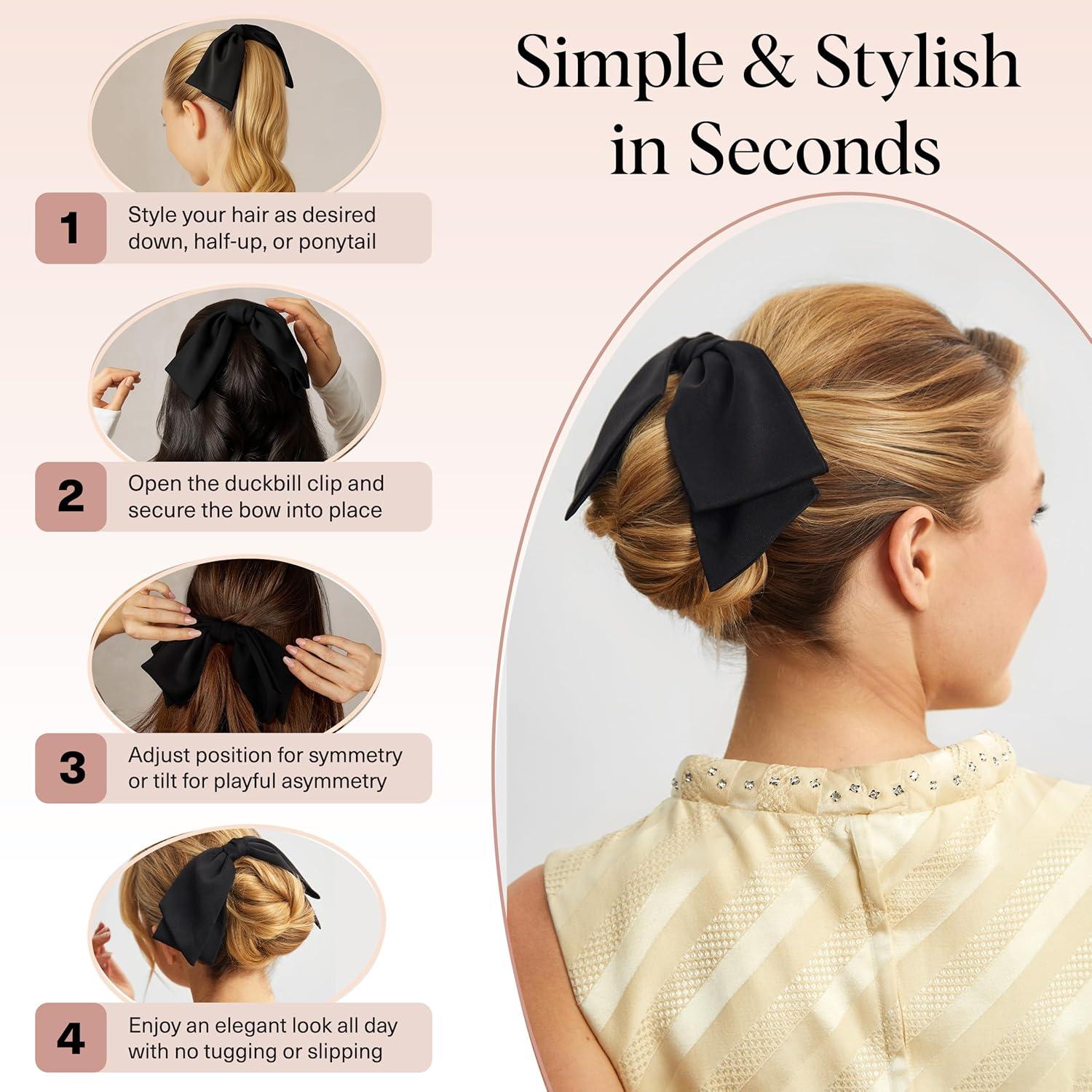 Simple & Stylish in Seconds

1 Style your hair as desired down, half-up, or ponytail

2 Open the duckbill clip and secure the bow into place

3 Adjust position for symmetry or tilt for playful asymmetry

4 Enjoy an elegant look all day with no tugging or slipping