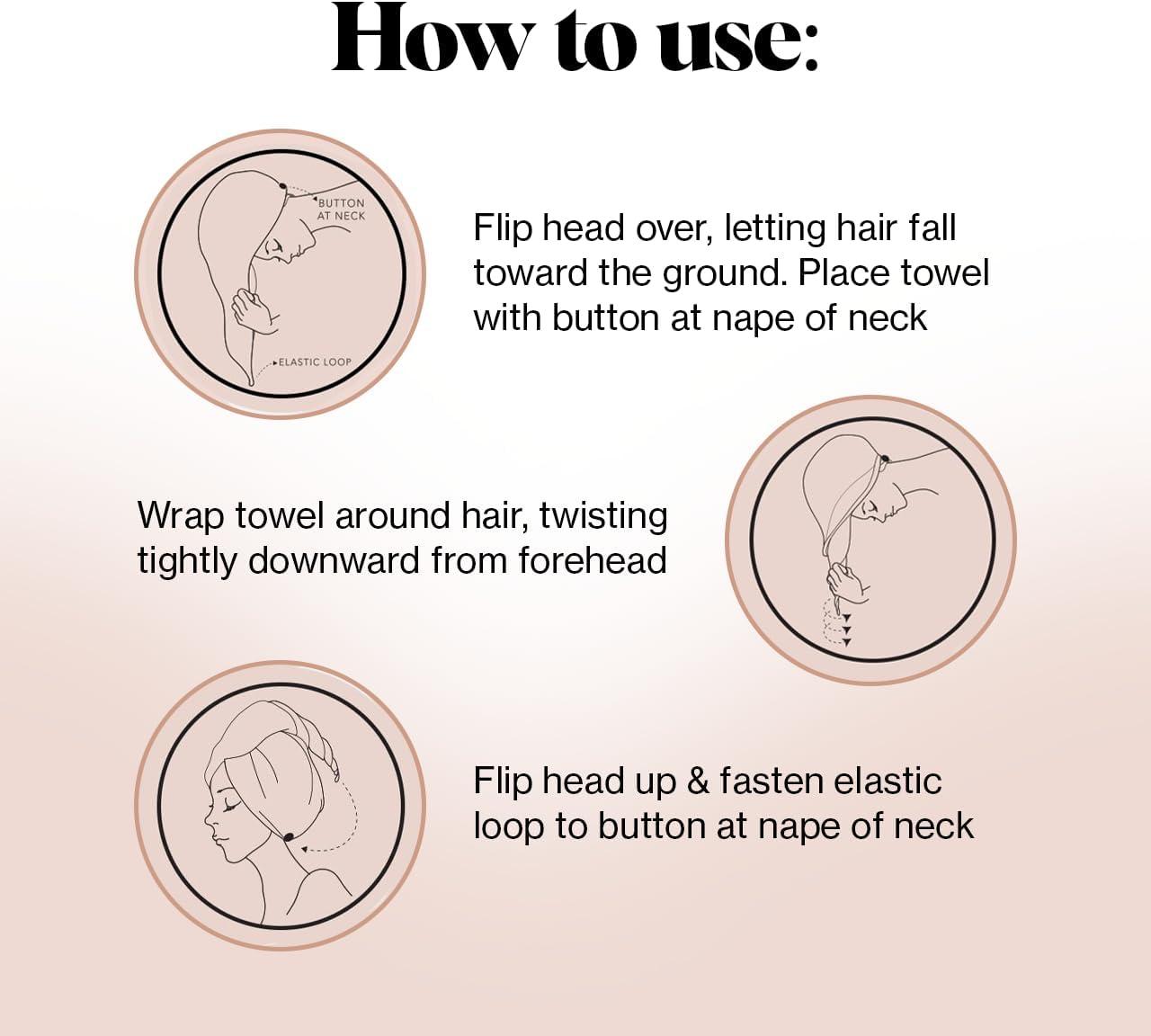 How to use:

BUTTON AT NECK

ELASTIC LOOP

Flip head over, letting hair fall toward the ground. Place towel with button at nape of neck

Wrap towel around hair, twisting tightly downward from forehead

Flip head up & fasten elastic loop to button at nape of neck