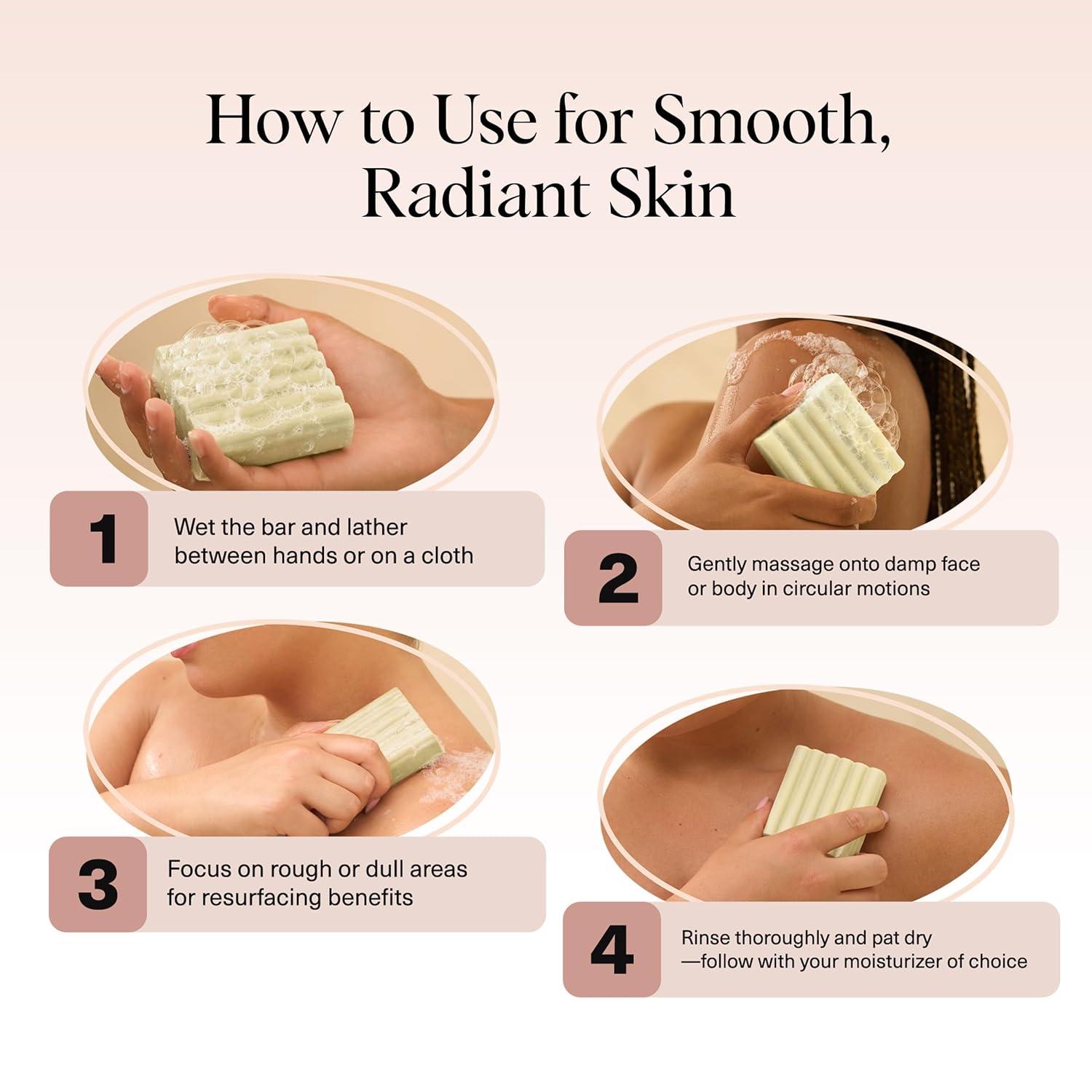 How to Use for Smooth, Radiant Skin

1
Wet the bar and lather between hands or on a cloth

2
Gently massage onto damp face or body in circular motions

3
Focus on rough or dull areas for resurfacing benefits

4
Rinse thoroughly and pat dry —follow with your moisturizer of choice