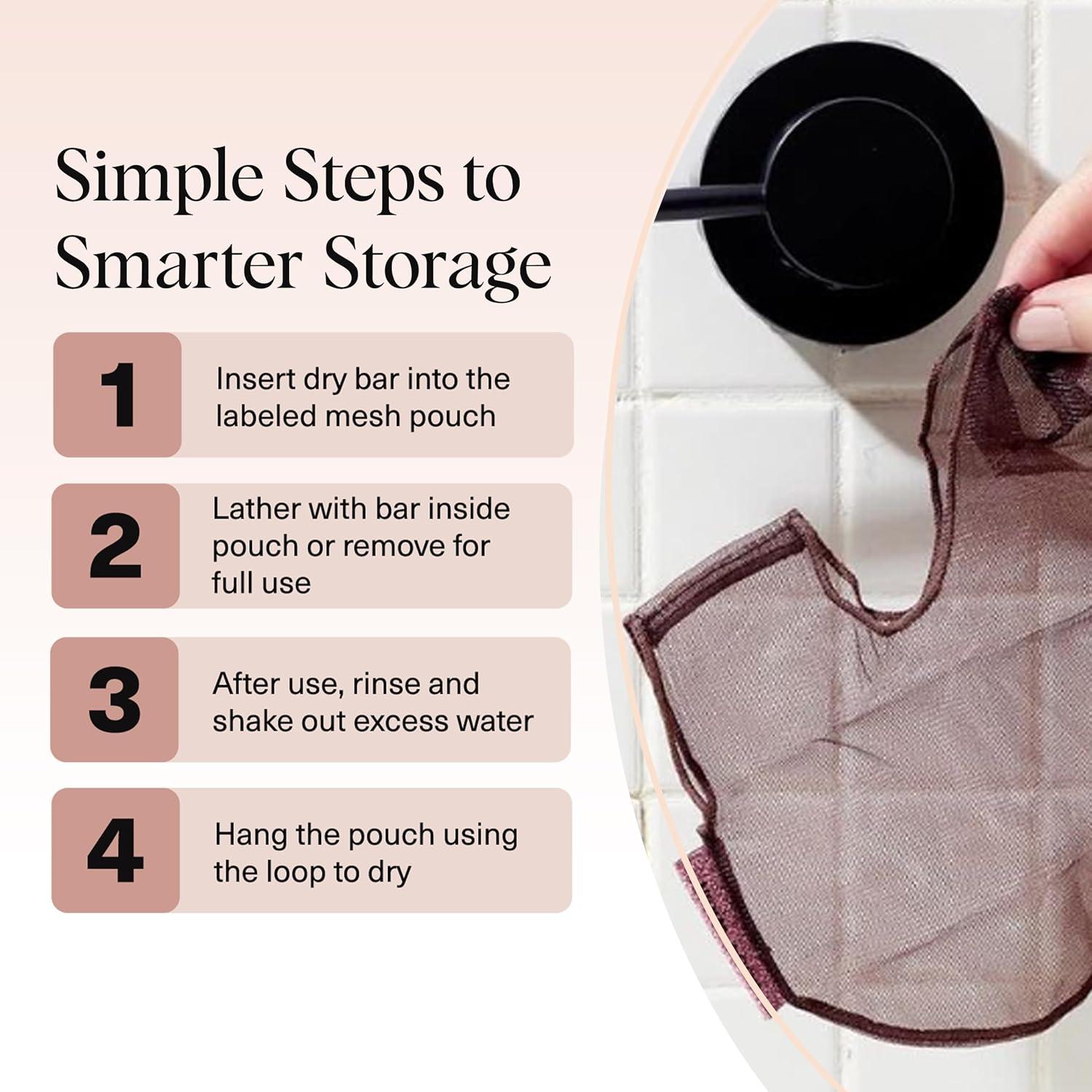 Simple Steps to Smarter Storage

1
Insert dry bar into the labeled mesh pouch

2
Lather with bar inside pouch or remove for full use

3
After use, rinse and shake out excess water

4
Hang the pouch using the loop to dry