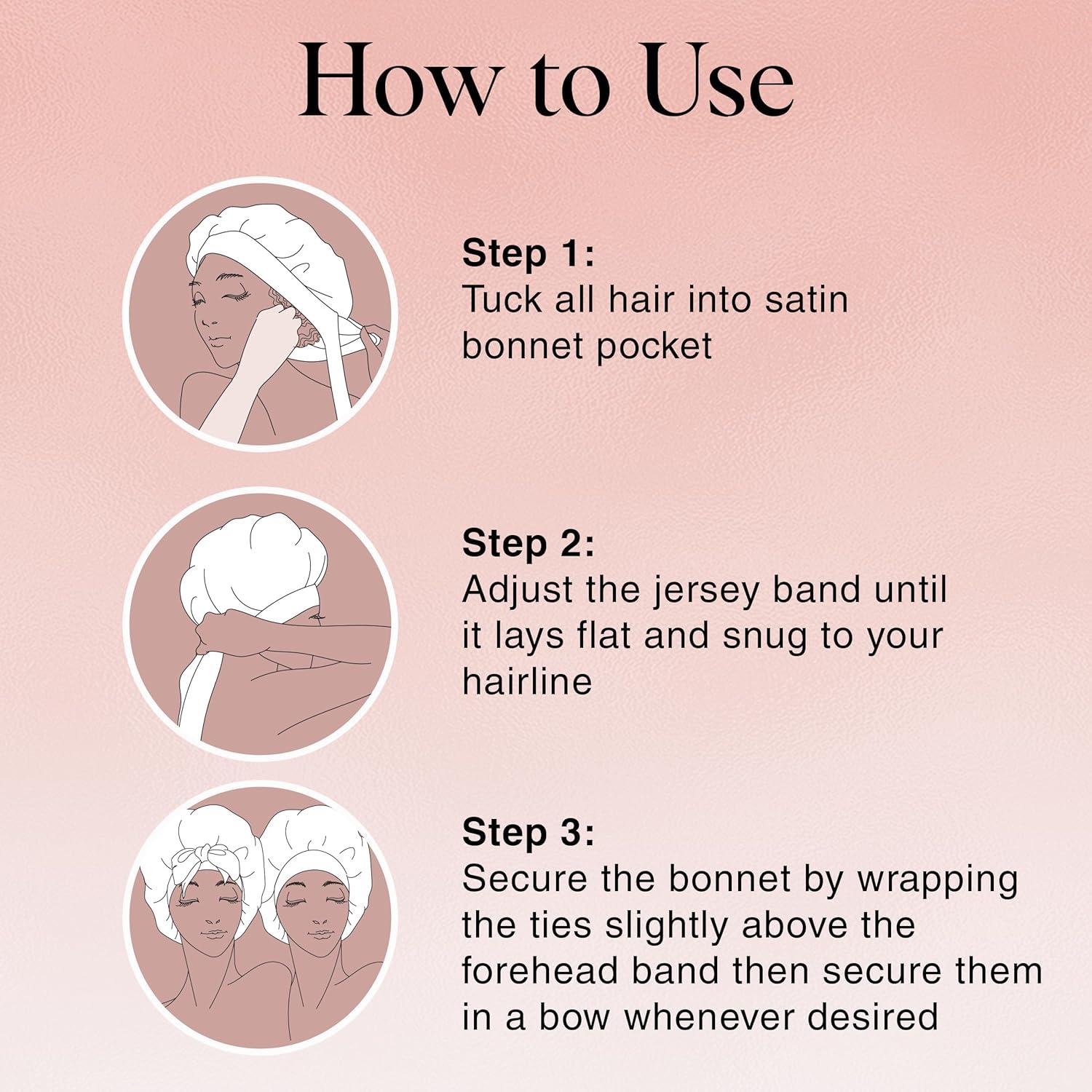 How to Use

Step 1:
Tuck all hair into satin bonnet pocket

Step 2:
Adjust the jersey band until it lays flat and snug to your hairline

Step 3:
Secure the bonnet by wrapping the ties slightly above the forehead band then secure them in a bow whenever desired