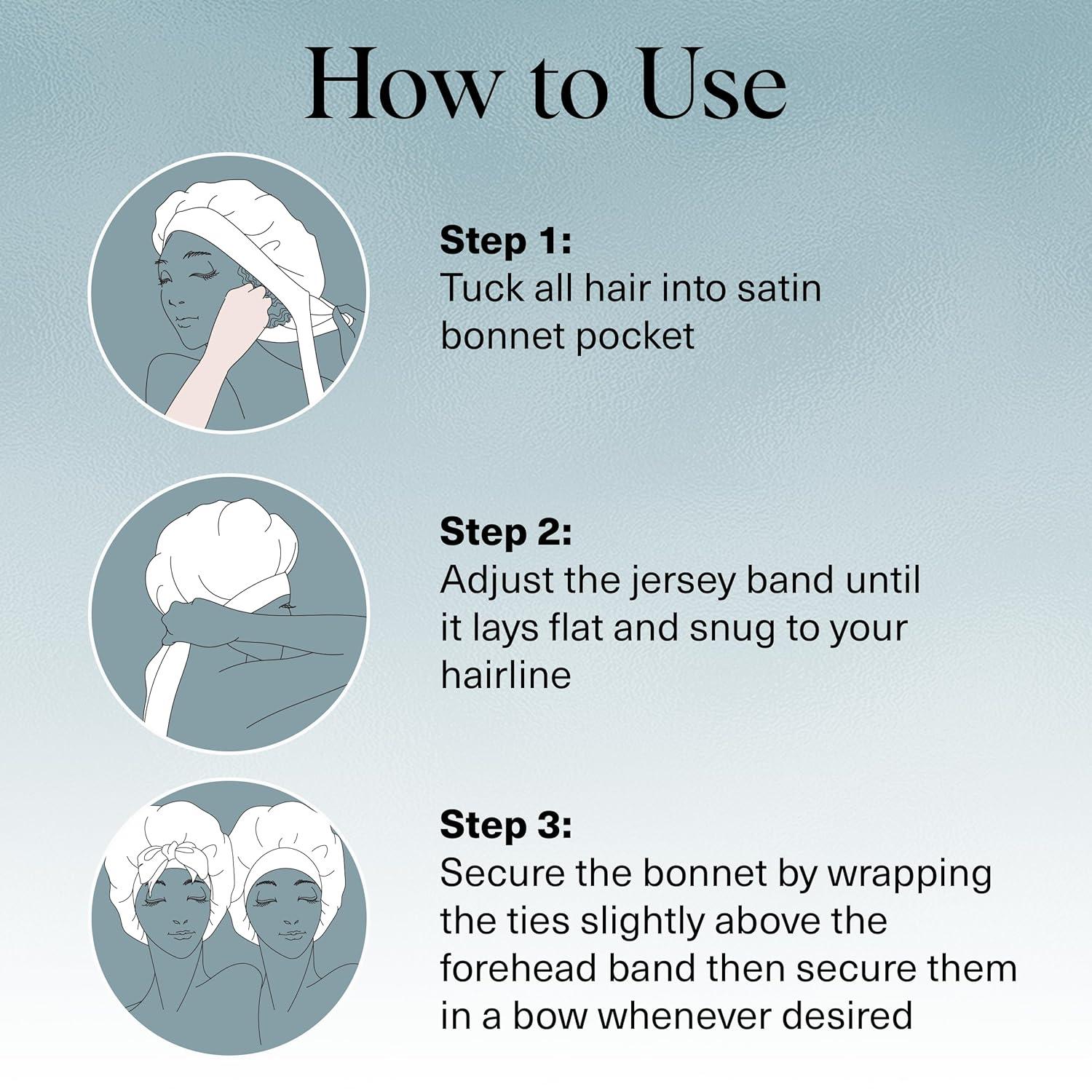 How to Use

Step 1:
Tuck all hair into satin bonnet pocket

Step 2:
Adjust the jersey band until it lays flat and snug to your hairline

Step 3:
Secure the bonnet by wrapping the ties slightly above the forehead band then secure them in a bow whenever desired