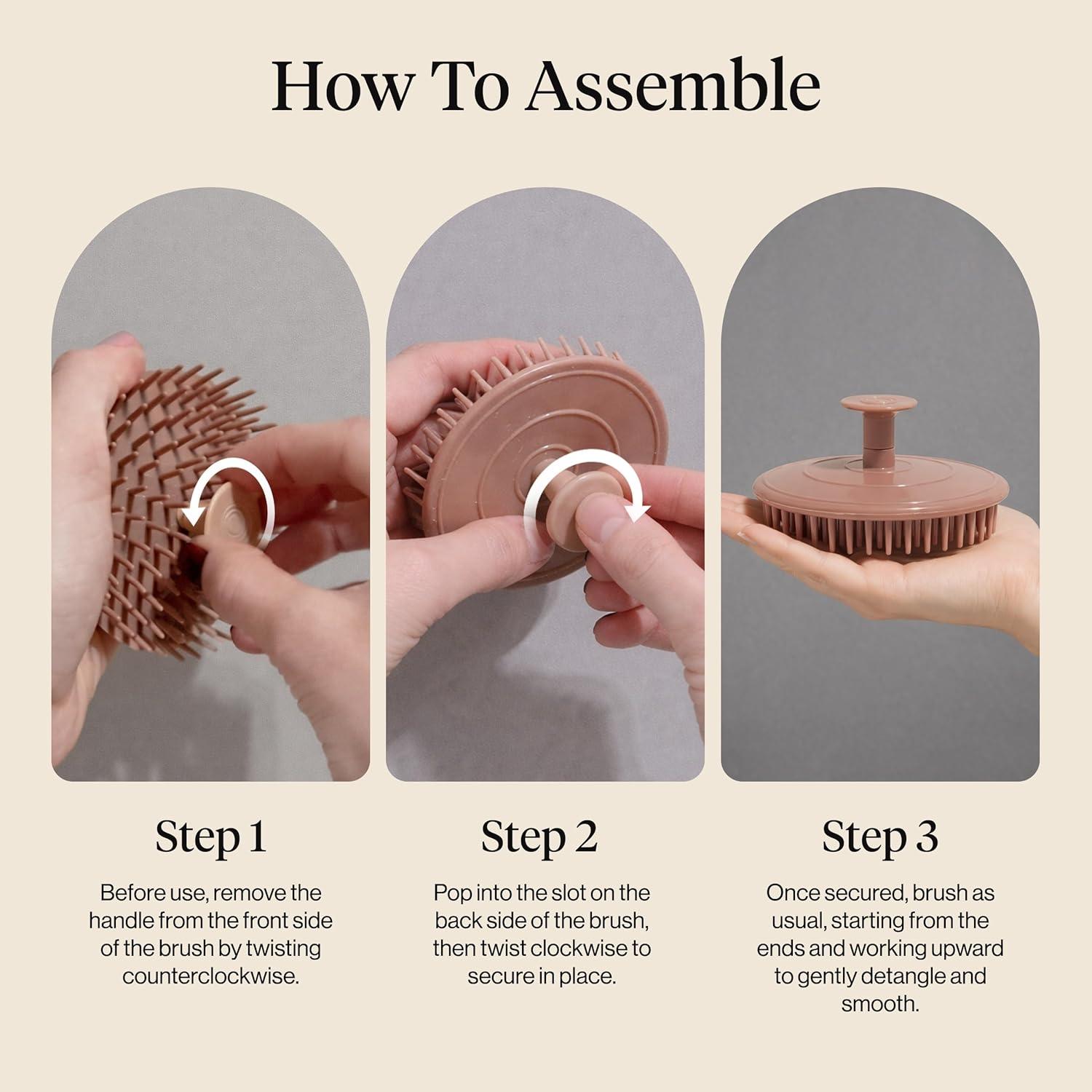 How To Assemble

Step 1

Before use, remove the handle from the front side of the brush by twisting counterclockwise.

Step 2

Pop into the slot on the back side of the brush, then twist clockwise to secure in place.

Step 3

Once secured, brush as usual, starting from the ends and working upward to gently detangle and smooth.