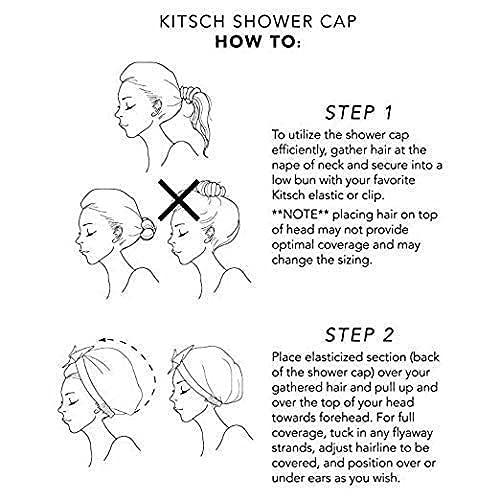 KITSCH SHOWER CAP
HOW TO:

STEP 1

To utilize the shower cap efficiently, gather hair at the nape of neck and secure into a low bun with your favorite Kitsch elastic or clip.

**NOTE** placing hair on top of head may not provide optimal coverage and may change the sizing.

STEP 2

Place elasticized section (back of the shower cap) over your gathered hair and pull up and over the top of your head towards forehead. For full coverage, tuck in any flyaway strands, adjust hairline to be covered, and position over or under ears as you wish.