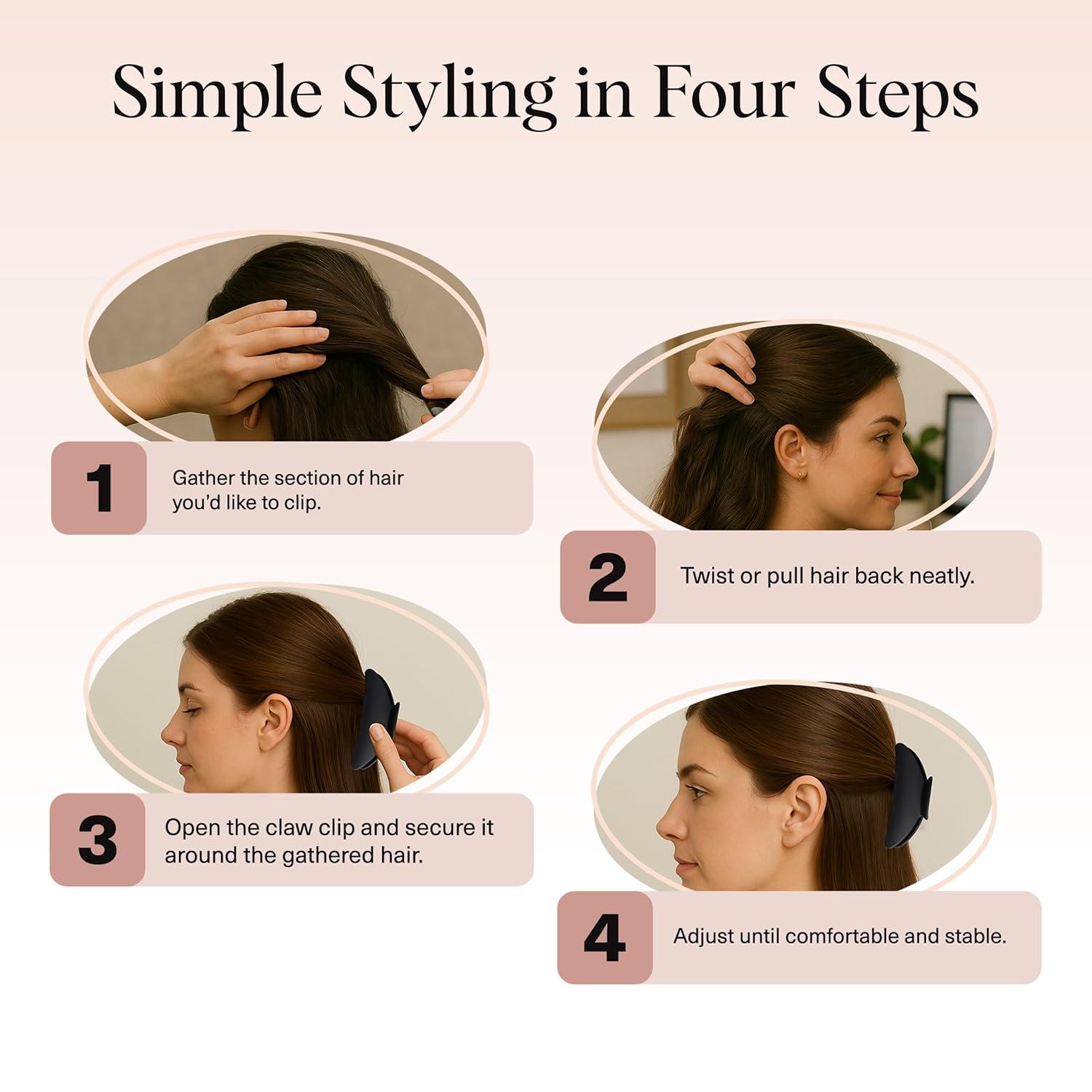 Simple Styling in Four Steps

1 Gather the section of hair you'd like to clip.

2 Twist or pull hair back neatly.

3 Open the claw clip and secure it around the gathered hair.

4 Adjust until comfortable and stable.